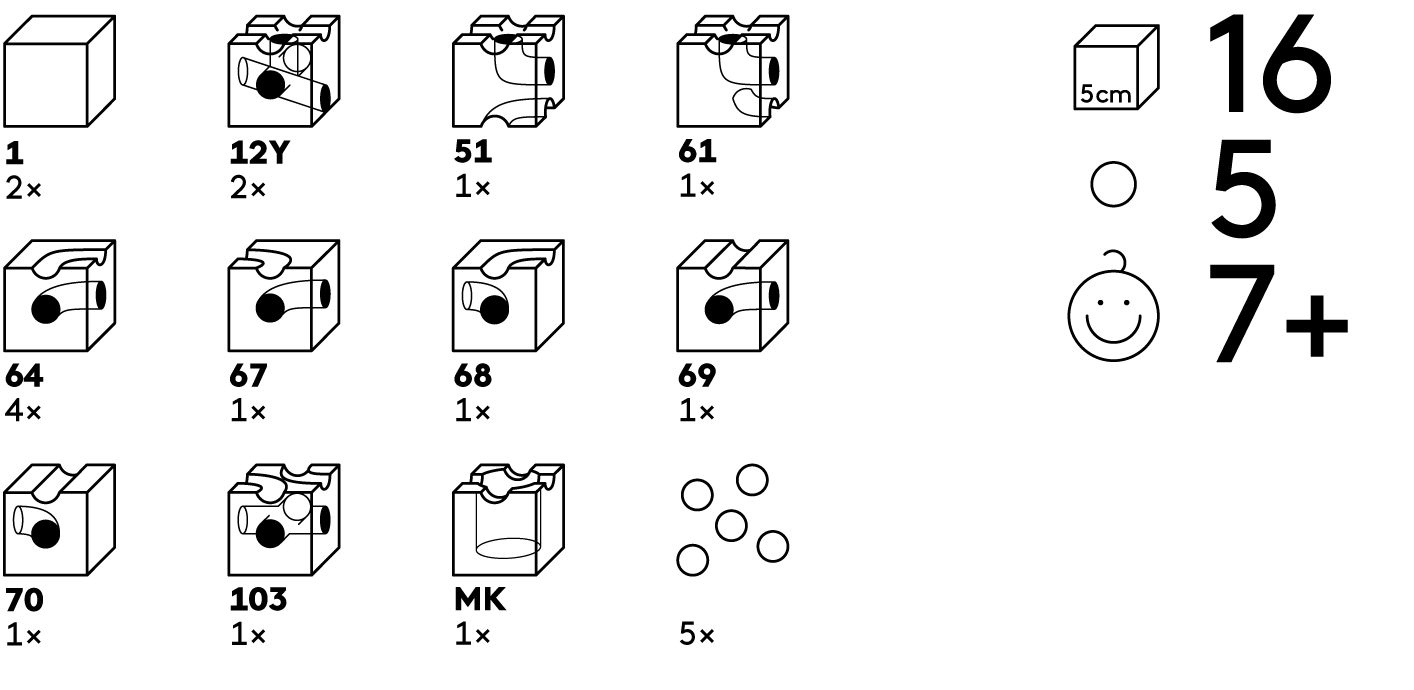 1
2×

12Y
2×

51
1×

61
1×

64
4×

67
1×

68
1×

69
1×

70
1×

103
1×

MK
1×

5×

5cm 16

5

7+